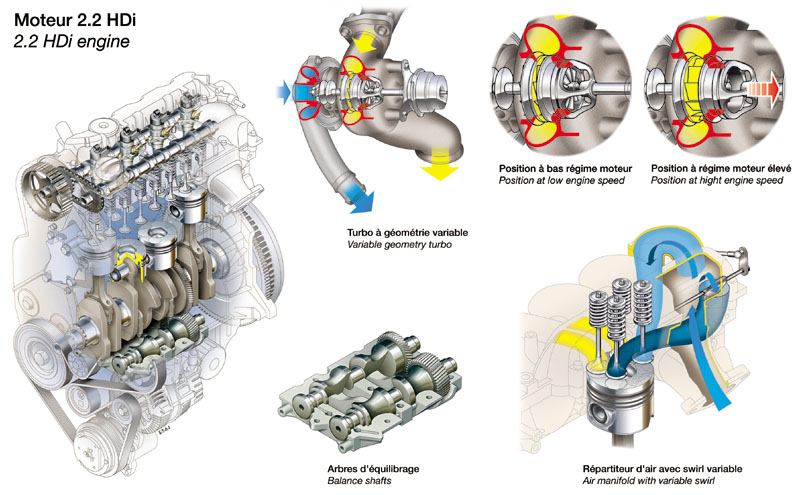 Moteur 2.2 HDi
2.2 HDi engine

Turbo à géométrie variable
Variable geometry turbo

Position à bas régime moteur
Position at low engine speed

Position à régime moteur élevé
Position at hight engine speed

Arbres d'équilibrage
Balance shafts

Répartiteur d'air avec swirl variable
Air manifold with variable swirl